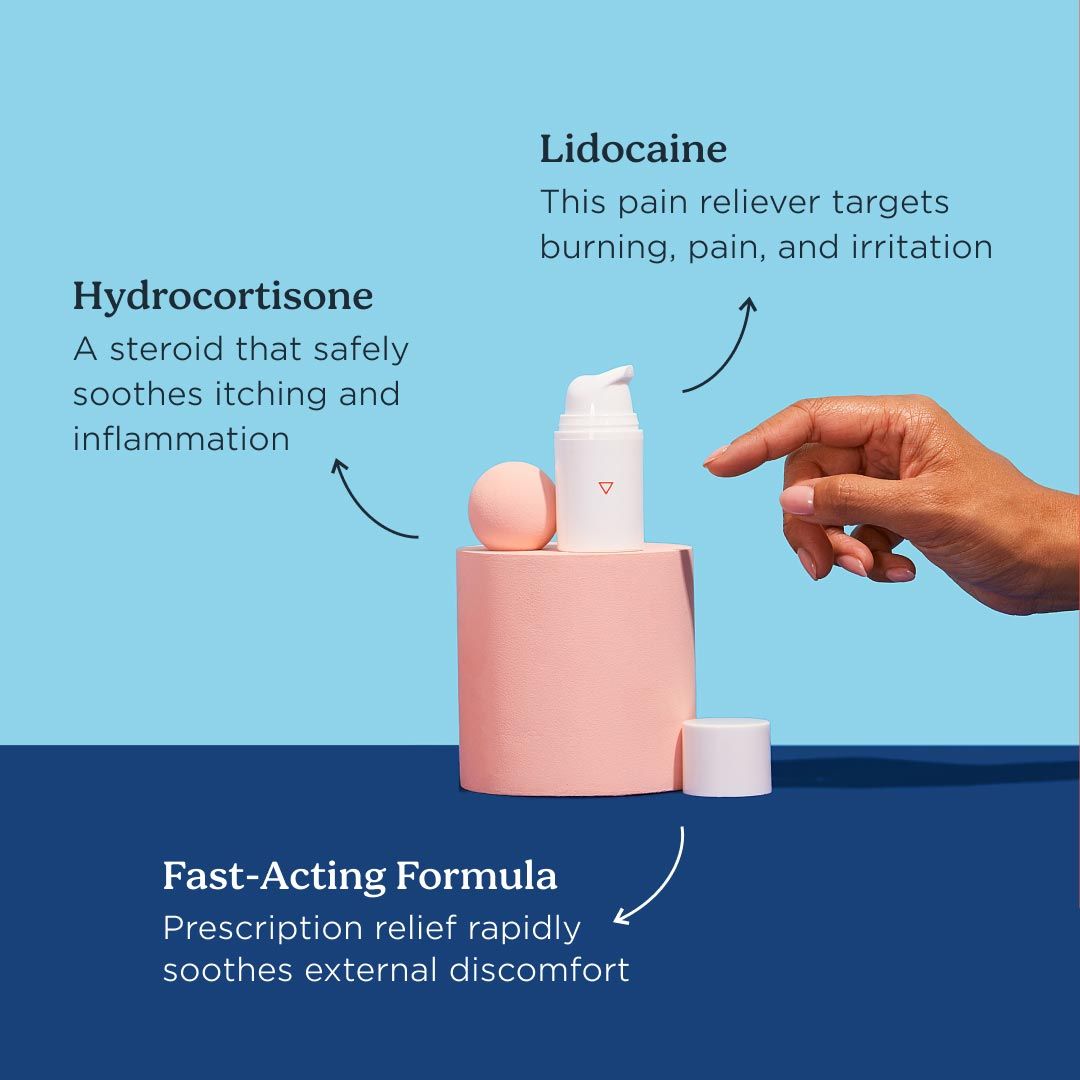 Lidocaine
This pain reliever targets burning, pain, and irritation

Hydrocortisone
A steroid that safely soothes itching and inflammation

Fast-Acting Formula
Prescription relief rapidly soothes external discomfort